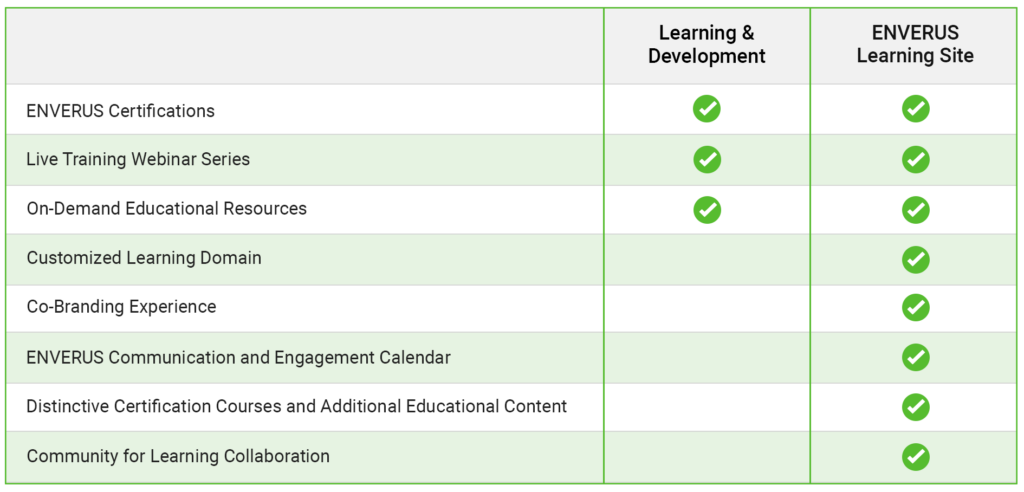 | | Learning & Development | ENVERUS Learning Site |
|---|---|---|
| ENVERUS Certifications | ✓ | ✓ |
| Live Training Webinar Series | ✓ | ✓ |
| On-Demand Educational Resources | ✓ | ✓ |
| Customized Learning Domain | | ✓ |
| Co-Branding Experience | | ✓ |
| ENVERUS Communication and Engagement Calendar | | ✓ |
| Distinctive Certification Courses and Additional Educational Content | | ✓ |
| Community for Learning Collaboration | | ✓ |